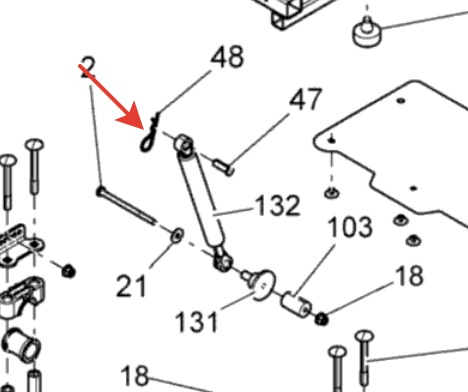 2
48
47
132
103
21
18
131
18